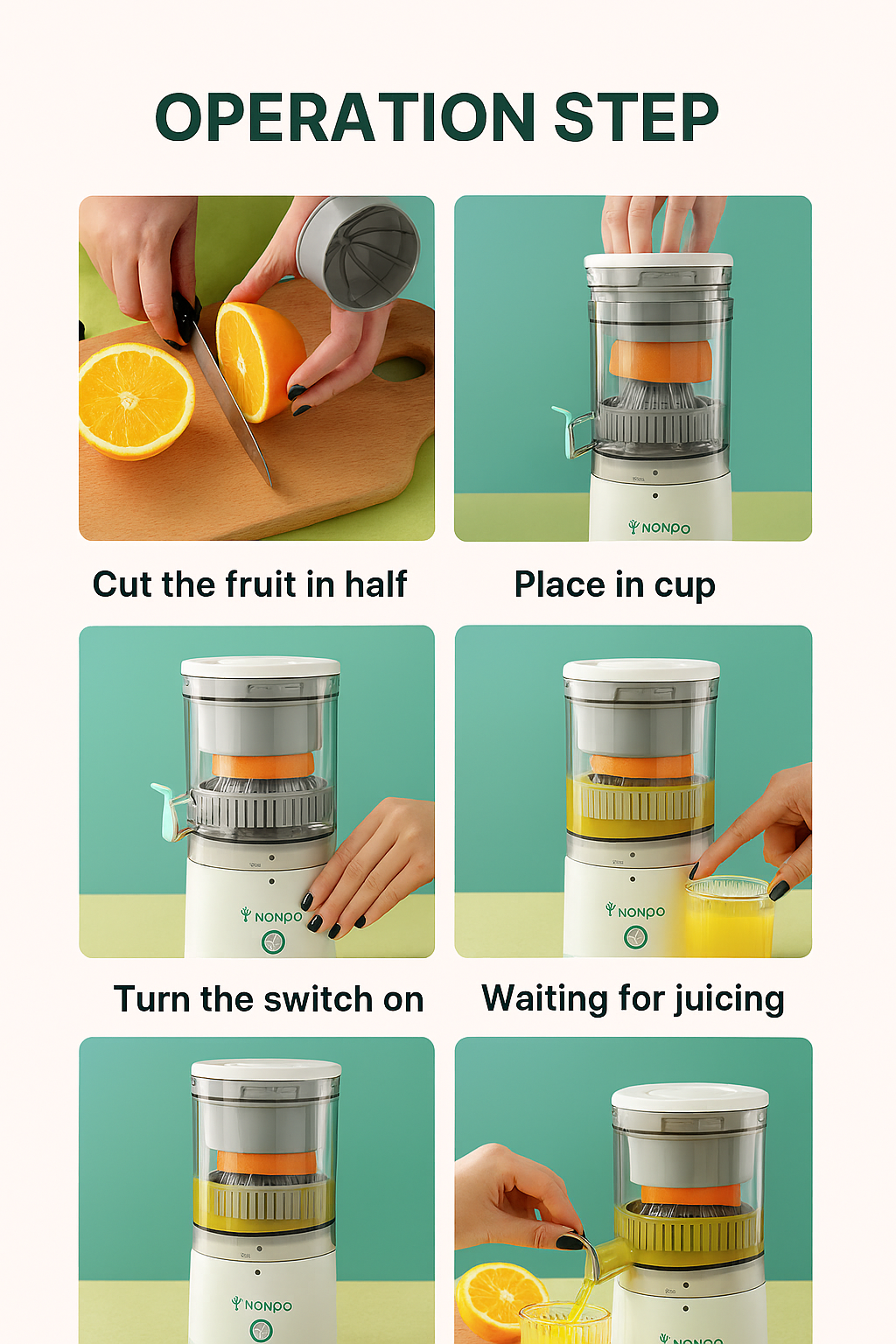 OPERATION STEP

NONPO

Cut the fruit in half

Place in cup

NONPO

NONPO

Turn the switch on

Waiting for juicing

NONPO

NONPO